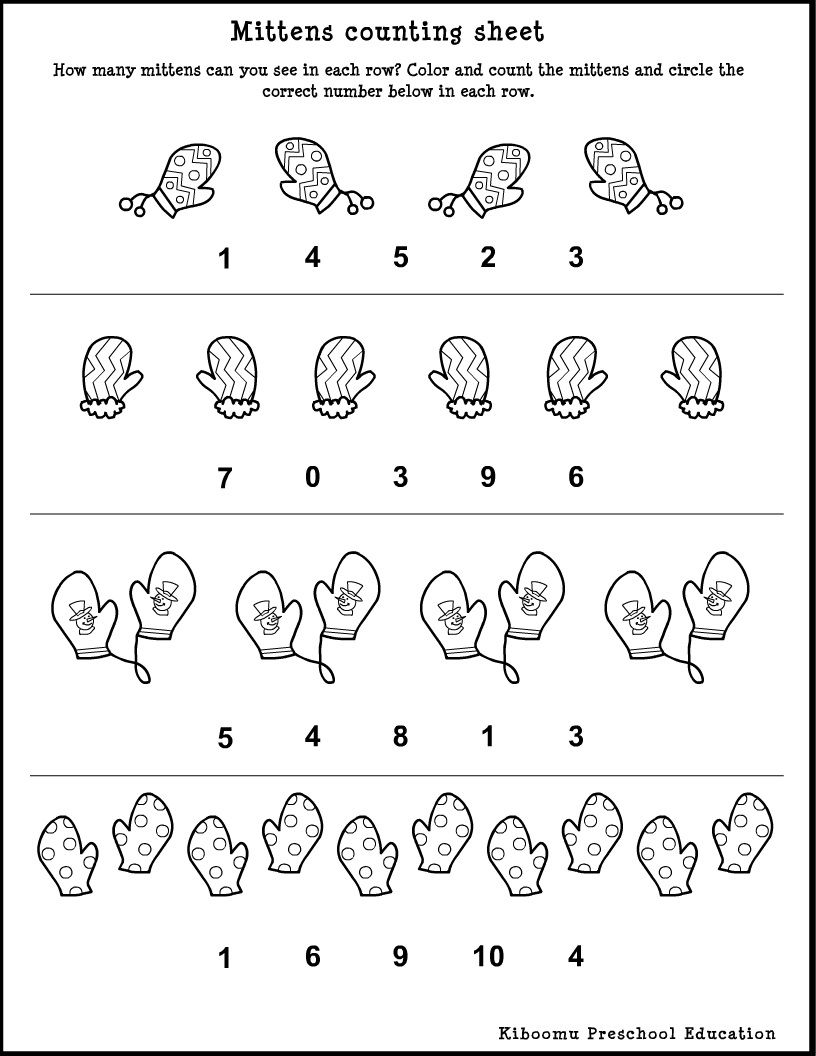 Mittens counting sheet

How many mittens can you see in each row? Color and count the mittens and circle the correct number below in each row.

1 4 5 2 3

7 0 3 9 6

5 4 8 1 3

1 6 9 10 4

Kiboomu Preschool Education