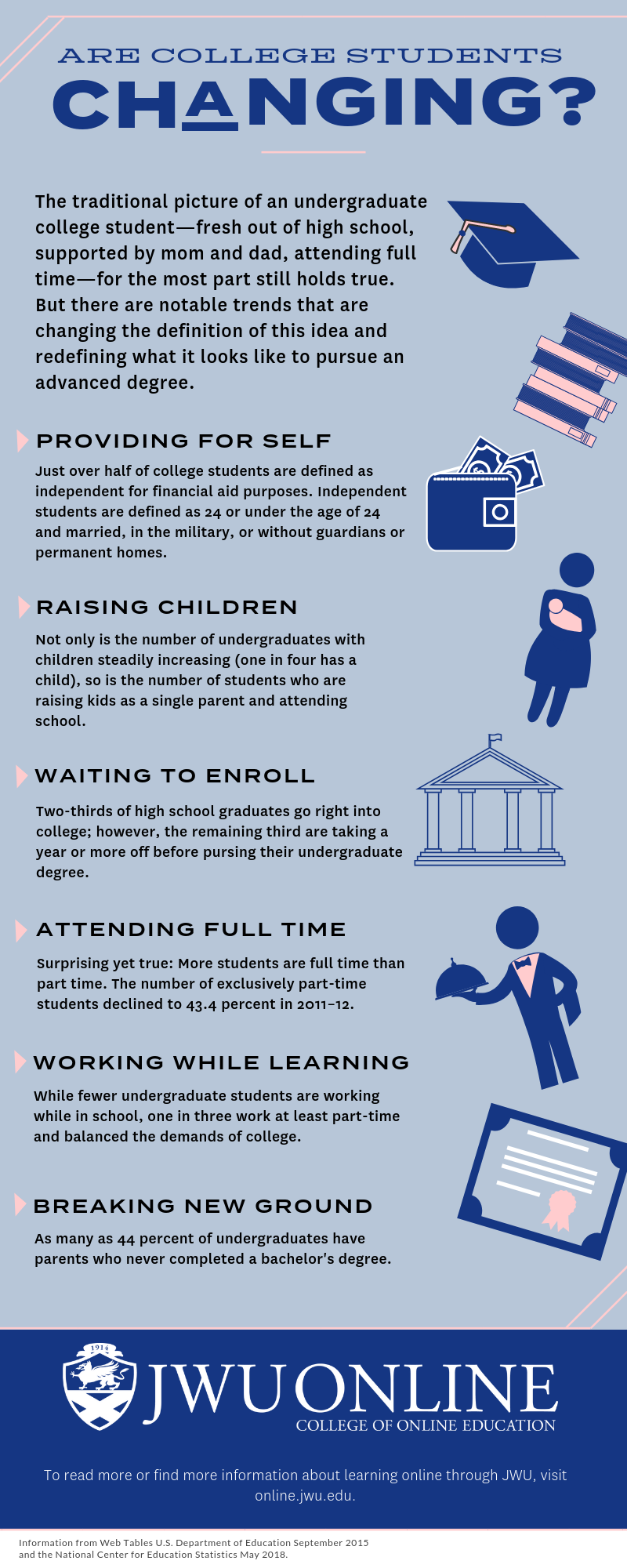 ARE COLLEGE STUDENTS
CHANGING?

The traditional picture of an undergraduate college student—fresh out of high school, supported by mom and dad, attending full time—for the most part still holds true. But there are notable trends that are changing the definition of this idea and redefining what it looks like to pursue an advanced degree.

PROVIDING FOR SELF

Just over half of college students are defined as independent for financial aid purposes. Independent students are defined as 24 or under the age of 24 and married, in the military, or without guardians or permanent homes.

RAISING CHILDREN

Not only is the number of undergraduates with children steadily increasing (one in four has a child), so is the number of students who are raising kids as a single parent and attending school.

WAITING TO ENROLL

Two-thirds of high school graduates go right into college; however, the remaining third are taking a year or more off before pursing their undergraduate degree.

ATTENDING FULL TIME

Surprising yet true: More students are full time than part time. The number of exclusively part-time students declined to 43.4 percent in 2011–12.

WORKING WHILE LEARNING

While fewer undergraduate students are working while in school, one in three work at least part-time and balanced the demands of college.

BREAKING NEW GROUND

As many as 44 percent of undergraduates have parents who never completed a bachelor's degree.

1914

JWU ONLINE
COLLEGE OF ONLINE EDUCATION

To read more or find more information about learning online through JWU, visit online.jwu.edu.

Information from Web Tables U.S. Department of Education September 2015 and the National Center for Education Statistics May 2018.