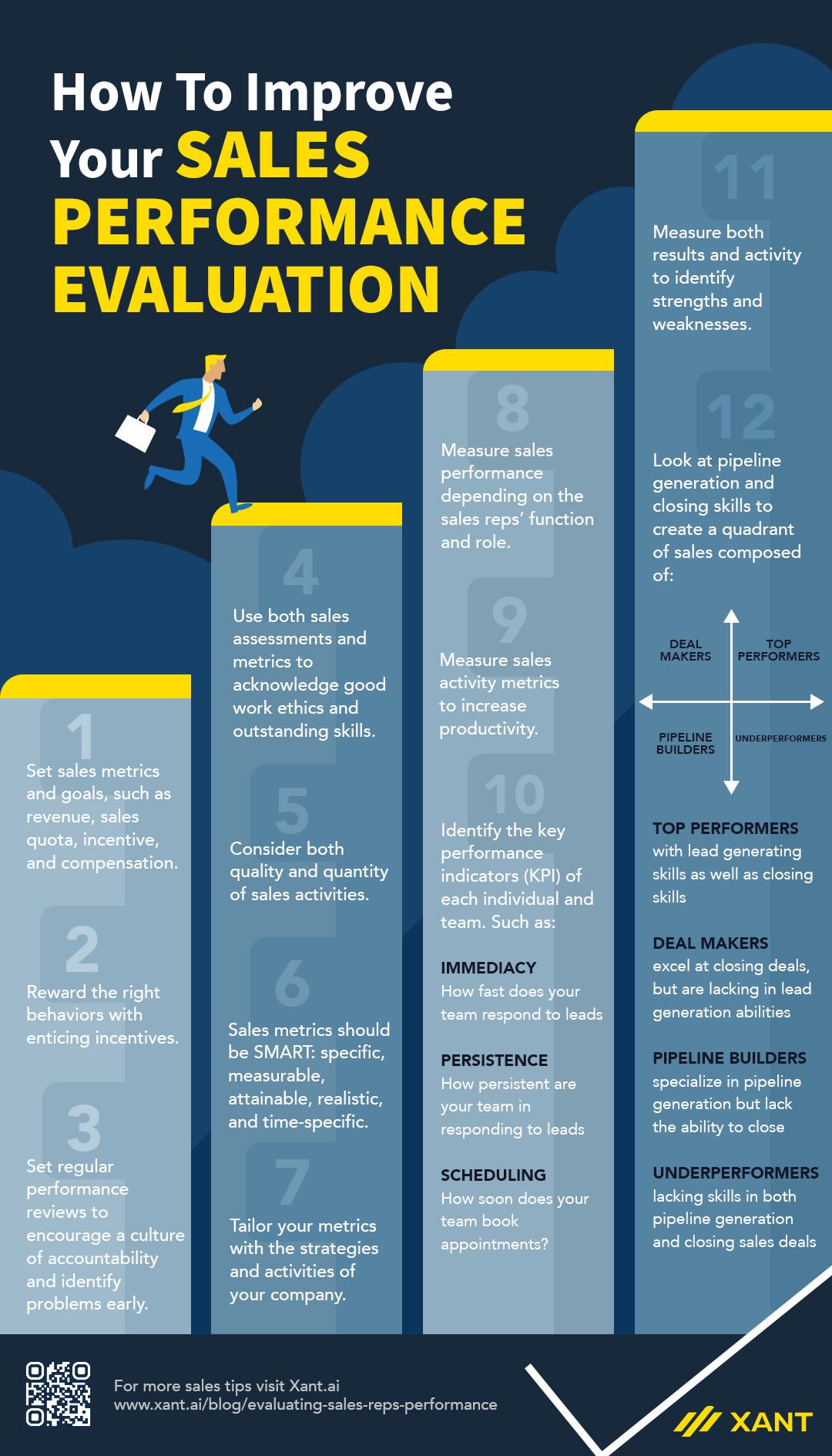 How To Improve Your SALES PERFORMANCE EVALUATION

1

Set sales metrics and goals, such as revenue, sales quota, incentive, and compensation.

2

Reward the right behaviors with enticing incentives.

3

Set regular performance reviews to encourage a culture of accountability and identify problems early.

4

Use both sales assessments and metrics to acknowledge good work ethics and outstanding skills.

5

Consider both quality and quantity of sales activities.

6

Sales metrics should be SMART: specific, measurable, attainable, realistic, and time-specific.

7

Tailor your metrics with the strategies and activities of your company.

8

Measure sales performance depending on the sales reps' function and role.

9

Measure sales activity metrics to increase productivity.

10

Identify the key performance indicators (KPI) of each individual and team. Such as:

IMMEDIACY
How fast does your team respond to leads

PERSISTENCE
How persistent are your team in responding to leads

SCHEDULING
How soon does your team book appointments?

11

Measure both results and activity to identify strengths and weaknesses.

12

Look at pipeline generation and closing skills to create a quadrant of sales composed of:

DEAL MAKERS
TOP PERFORMERS
PIPELINE BUILDERS
UNDERPERFORMERS

TOP PERFORMERS
with lead generating skills as well as closing skills

DEAL MAKERS
excel at closing deals, but are lacking in lead generation abilities

PIPELINE BUILDERS
specialize in pipeline generation but lack the ability to close

UNDERPERFORMERS
lacking skills in both pipeline generation and closing sales deals

For more sales tips visit Xant.ai
www.xant.ai/blog/evaluating-sales-reps-performance

XANT