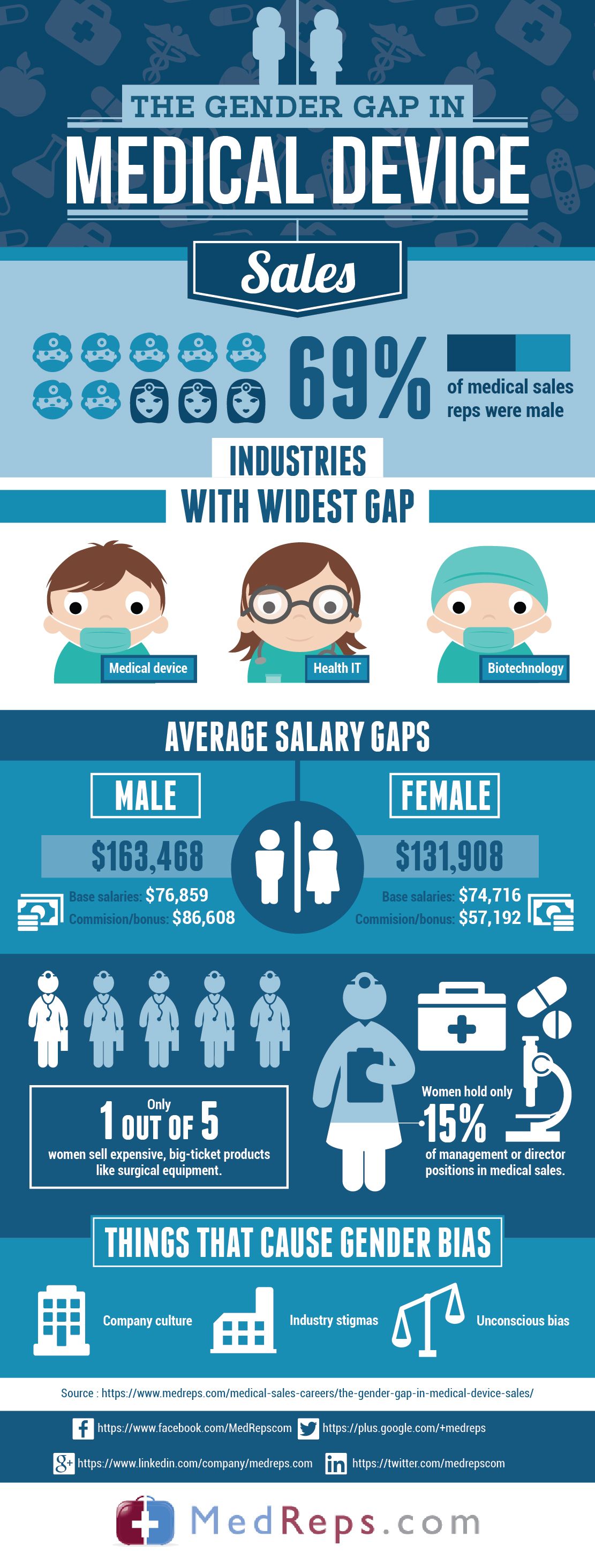 THE GENDER GAP IN
MEDICAL DEVICE
Sales

69% of medical sales reps were male

INDUSTRIES
WITH WIDEST GAP

Medical device
Health IT
Biotechnology

AVERAGE SALARY GAPS

MALE
$163,468
Base salaries: $76,859
Commision/bonus: $86,608

FEMALE
$131,908
Base salaries: $74,716
Commision/bonus: $57,192

Only
1 OUT OF 5
women sell expensive, big-ticket products like surgical equipment.

Women hold only
15%
of management or director positions in medical sales.

THINGS THAT CAUSE GENDER BIAS

Company culture
Industry stigmas
Unconscious bias

Source : https://www.medreps.com/medical-sales-careers/the-gender-gap-in-medical-device-sales/

https://www.facebook.com/MedRepscom
https://plus.google.com/+medreps
https://www.linkedin.com/company/medreps.com
https://twitter.com/medrepscom

MedReps.com