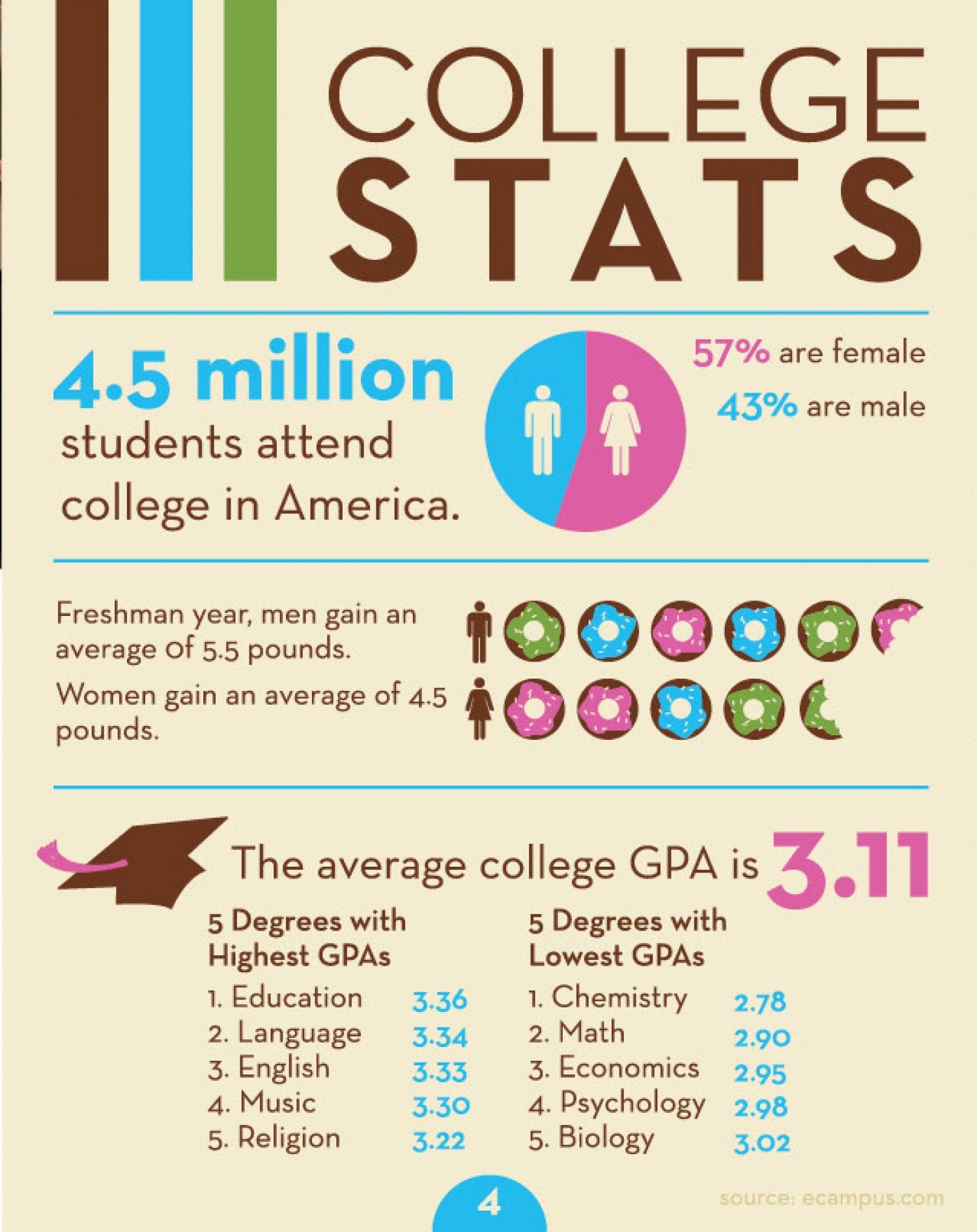 COLLEGE STATS

4.5 million students attend college in America.

57% are female

43% are male

Freshman year, men gain an average of 5.5 pounds.

Women gain an average of 4.5 pounds.

The average college GPA is 3.11

5 Degrees with Highest GPAs

1. Education 3.36
2. Language 3.34
3. English 3.33
4. Music 3.30
5. Religion 3.22

5 Degrees with Lowest GPAs

1. Chemistry 2.78
2. Math 2.90
3. Economics 2.95
4. Psychology 2.98
5. Biology 3.02

4

source: ecampus.com