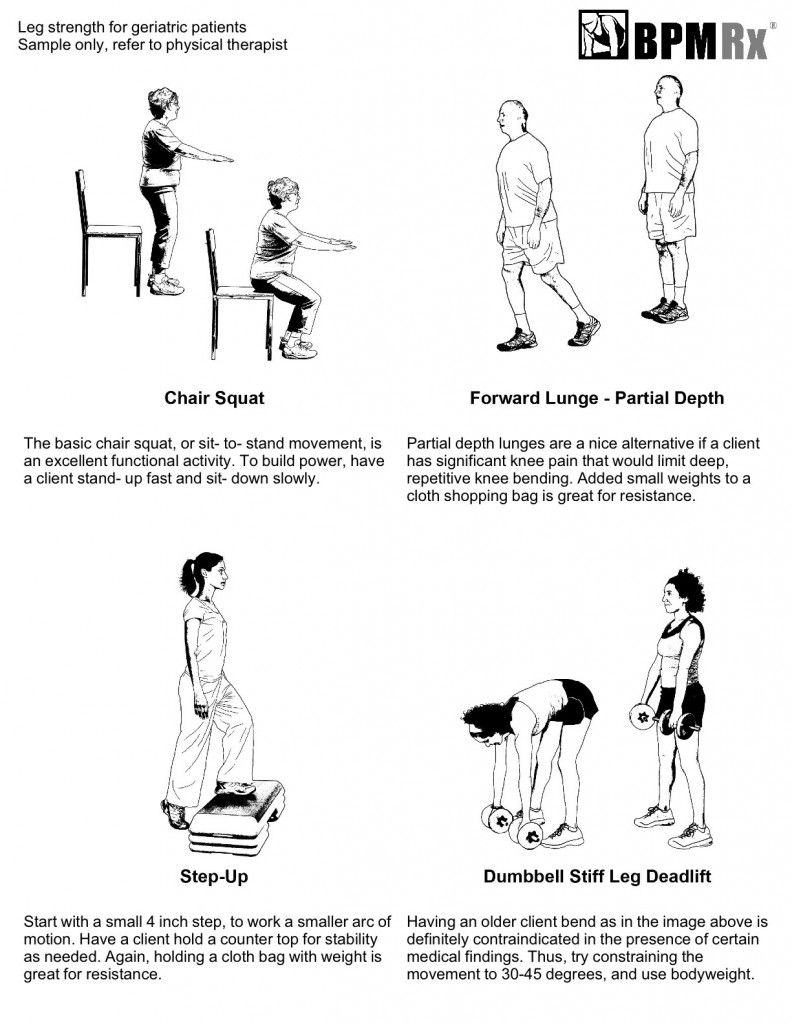 Leg strength for geriatric patients
Sample only, refer to physical therapist

BPMRx®

Chair Squat

The basic chair squat, or sit- to- stand movement, is an excellent functional activity. To build power, have a client stand- up fast and sit- down slowly.

Forward Lunge - Partial Depth

Partial depth lunges are a nice alternative if a client has significant knee pain that would limit deep, repetitive knee bending. Added small weights to a cloth shopping bag is great for resistance.

Step-Up

Start with a small 4 inch step, to work a smaller arc of motion. Have a client hold a counter top for stability as needed. Again, holding a cloth bag with weight is great for resistance.

Dumbbell Stiff Leg Deadlift

Having an older client bend as in the image above is definitely contraindicated in the presence of certain medical findings. Thus, try constraining the movement to 30-45 degrees, and use bodyweight.