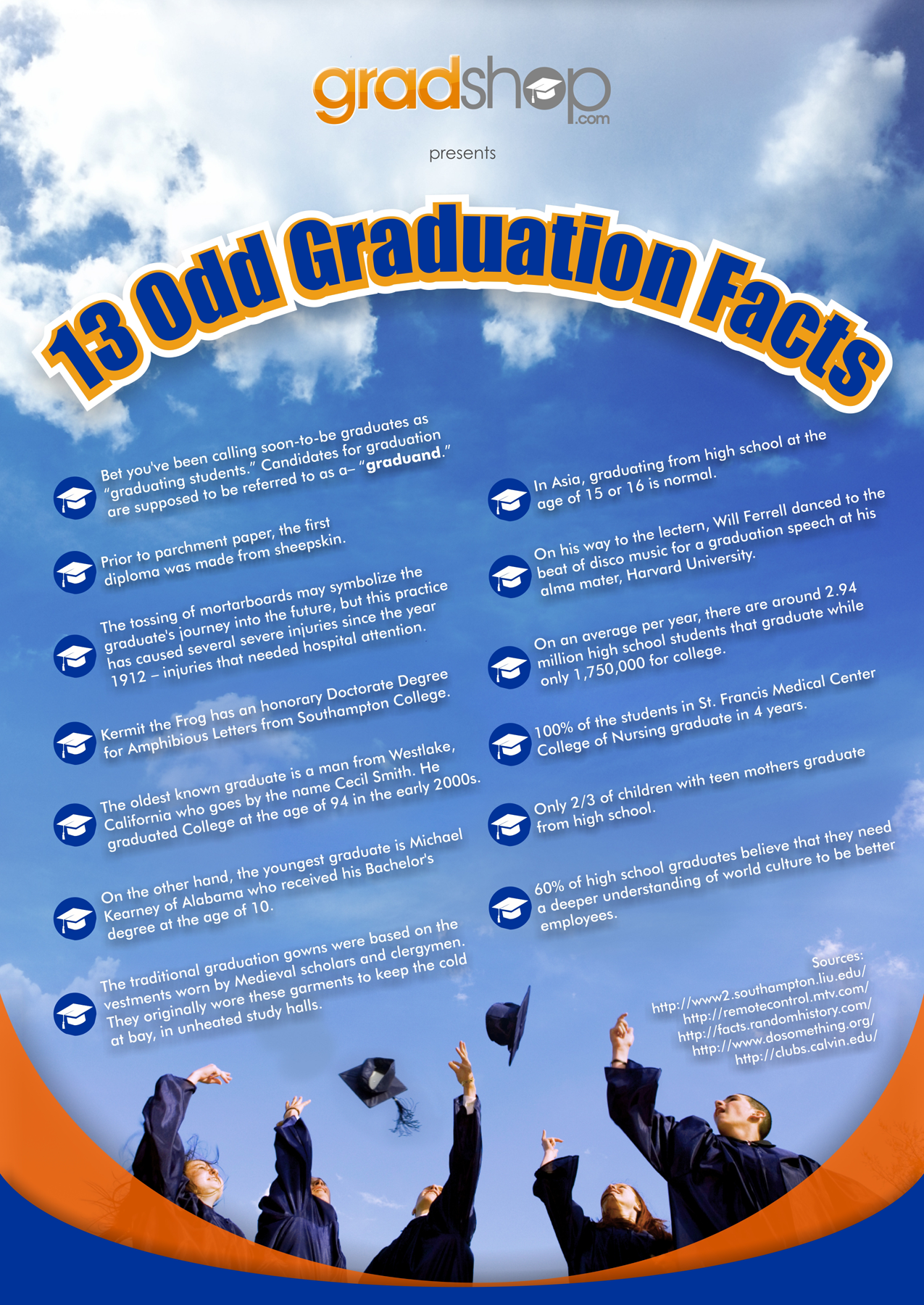 gradshop.com

presents

13 Odd Graduation Facts

Bet you've been calling soon-to-be graduates as "graduating students." Candidates for graduation are supposed to be referred to as a– "graduand."

Prior to parchment paper, the first diploma was made from sheepskin.

The tossing of mortarboards may symbolize the graduate's journey into the future, but this practice has caused several severe injuries since the year 1912 – injuries that needed hospital attention.

Kermit the Frog has an honorary Doctorate Degree for Amphibious Letters from Southampton College.

The oldest known graduate is a man from Westlake, California who goes by the name Cecil Smith. He graduated College at the age of 94 in the early 2000s.

On the other hand, the youngest graduate is Michael Kearney of Alabama who received his Bachelor's degree at the age of 10.

The traditional graduation gowns were based on the vestments worn by Medieval scholars and clergymen. They originally wore these garments to keep the cold at bay, in unheated study halls.

In Asia, graduating from high school at the age of 15 or 16 is normal.

On his way to the lectern, Will Ferrell danced to the beat of disco music for a graduation speech at his alma mater, Harvard University.

On an average per year, there are around 2.94 million high school students that graduate while only 1,750,000 for college.

100% of the students in St. Francis Medical Center College of Nursing graduate in 4 years.

Only 2/3 of children with teen mothers graduate from high school.

60% of high school graduates believe that they need a deeper understanding of world culture to be better employees.

Sources:
http://www2.southampton.liu.edu/
http://remotecontrol.mtv.com/
http://facts.randomhistory.com/
http://www.dosomething.org/
http://clubs.calvin.edu/