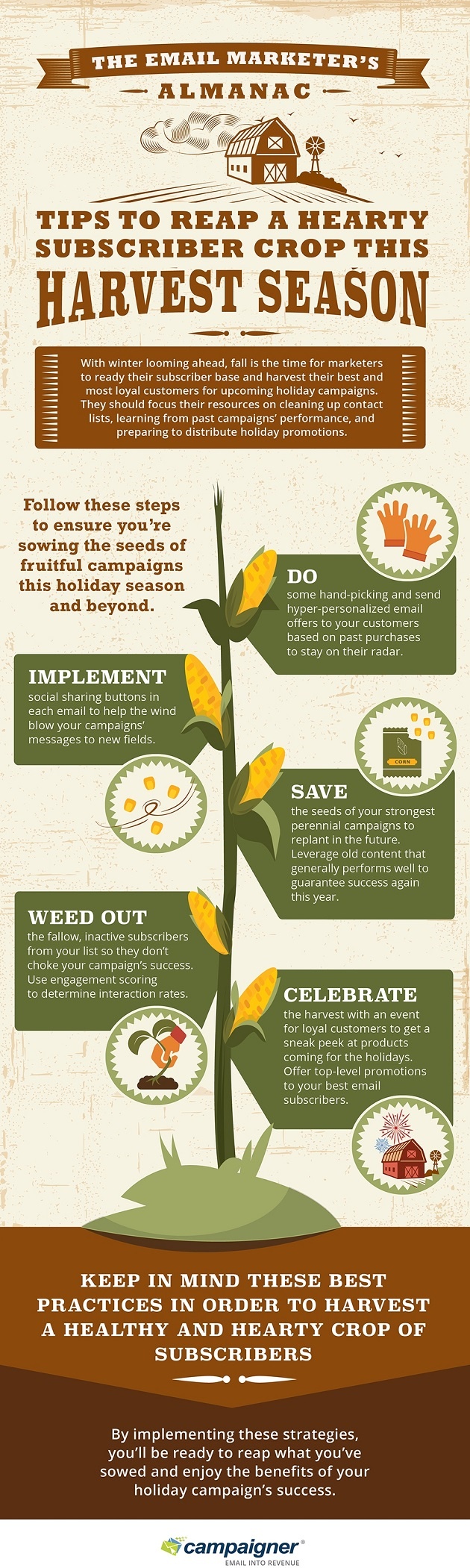 THE EMAIL MARKETER'S

ALMANAC

TIPS TO REAP A HEARTY SUBSCRIBER CROP THIS HARVEST SEASON

With winter looming ahead, fall is the time for marketers to ready their subscriber base and harvest their best and most loyal customers for upcoming holiday campaigns. They should focus their resources on cleaning up contact lists, learning from past campaigns' performance, and preparing to distribute holiday promotions.

Follow these steps to ensure you're sowing the seeds of fruitful campaigns this holiday season and beyond.

DO
some hand-picking and send hyper-personalized email offers to your customers based on past purchases to stay on their radar.

IMPLEMENT
social sharing buttons in each email to help the wind blow your campaigns' messages to new fields.

CORN

SAVE
the seeds of your strongest perennial campaigns to replant in the future. Leverage old content that generally performs well to guarantee success again this year.

WEED OUT
the fallow, inactive subscribers from your list so they don't choke your campaign's success. Use engagement scoring to determine interaction rates.

CELEBRATE
the harvest with an event for loyal customers to get a sneak peek at products coming for the holidays. Offer top-level promotions to your best email subscribers.

KEEP IN MIND THESE BEST PRACTICES IN ORDER TO HARVEST A HEALTHY AND HEARTY CROP OF SUBSCRIBERS

By implementing these strategies, you'll be ready to reap what you've sowed and enjoy the benefits of your holiday campaign's success.

campaigner®
EMAIL INTO REVENUE