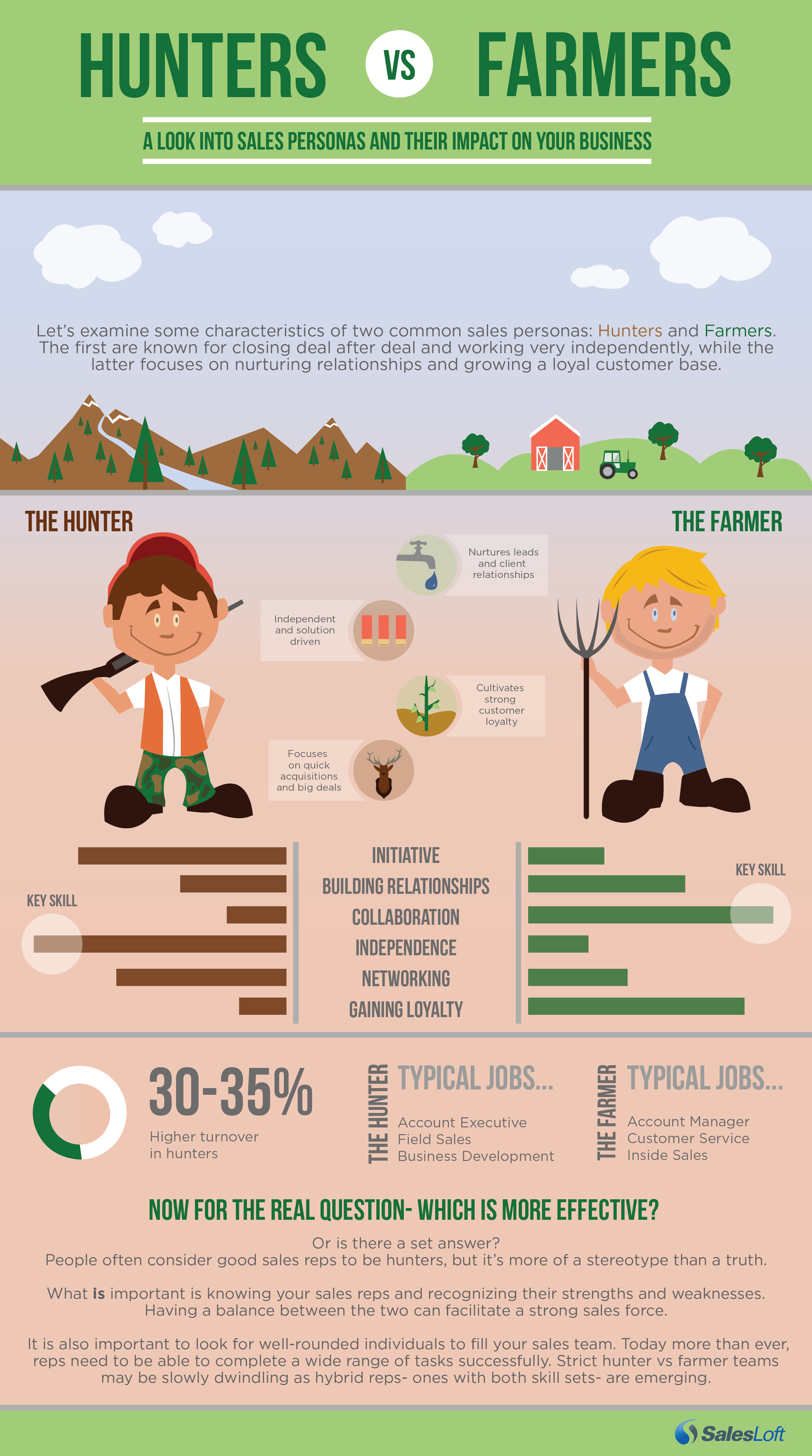 HUNTERS VS FARMERS

A LOOK INTO SALES PERSONAS AND THEIR IMPACT ON YOUR BUSINESS

Let's examine some characteristics of two common sales personas: Hunters and Farmers. The first are known for closing deal after deal and working very independently, while the latter focuses on nurturing relationships and growing a loyal customer base.

THE HUNTER

THE FARMER

Nurtures leads and client relationships

Independent and solution driven

Cultivates strong customer loyalty

Focuses on quick acquisitions and big deals

KEY SKILL

INITIATIVE
BUILDING RELATIONSHIPS
COLLABORATION
INDEPENDENCE
NETWORKING
GAINING LOYALTY

KEY SKILL

30-35%
Higher turnover in hunters

THE HUNTER
TYPICAL JOBS...
Account Executive
Field Sales
Business Development

THE FARMER
TYPICAL JOBS...
Account Manager
Customer Service
Inside Sales

NOW FOR THE REAL QUESTION- WHICH IS MORE EFFECTIVE?

Or is there a set answer?
People often consider good sales reps to be hunters, but it's more of a stereotype than a truth.

What is important is knowing your sales reps and recognizing their strengths and weaknesses. Having a balance between the two can facilitate a strong sales force.

It is also important to look for well-rounded individuals to fill your sales team. Today more than ever, reps need to be able to complete a wide range of tasks successfully. Strict hunter vs farmer teams may be slowly dwindling as hybrid reps- ones with both skill sets- are emerging.

SalesLoft