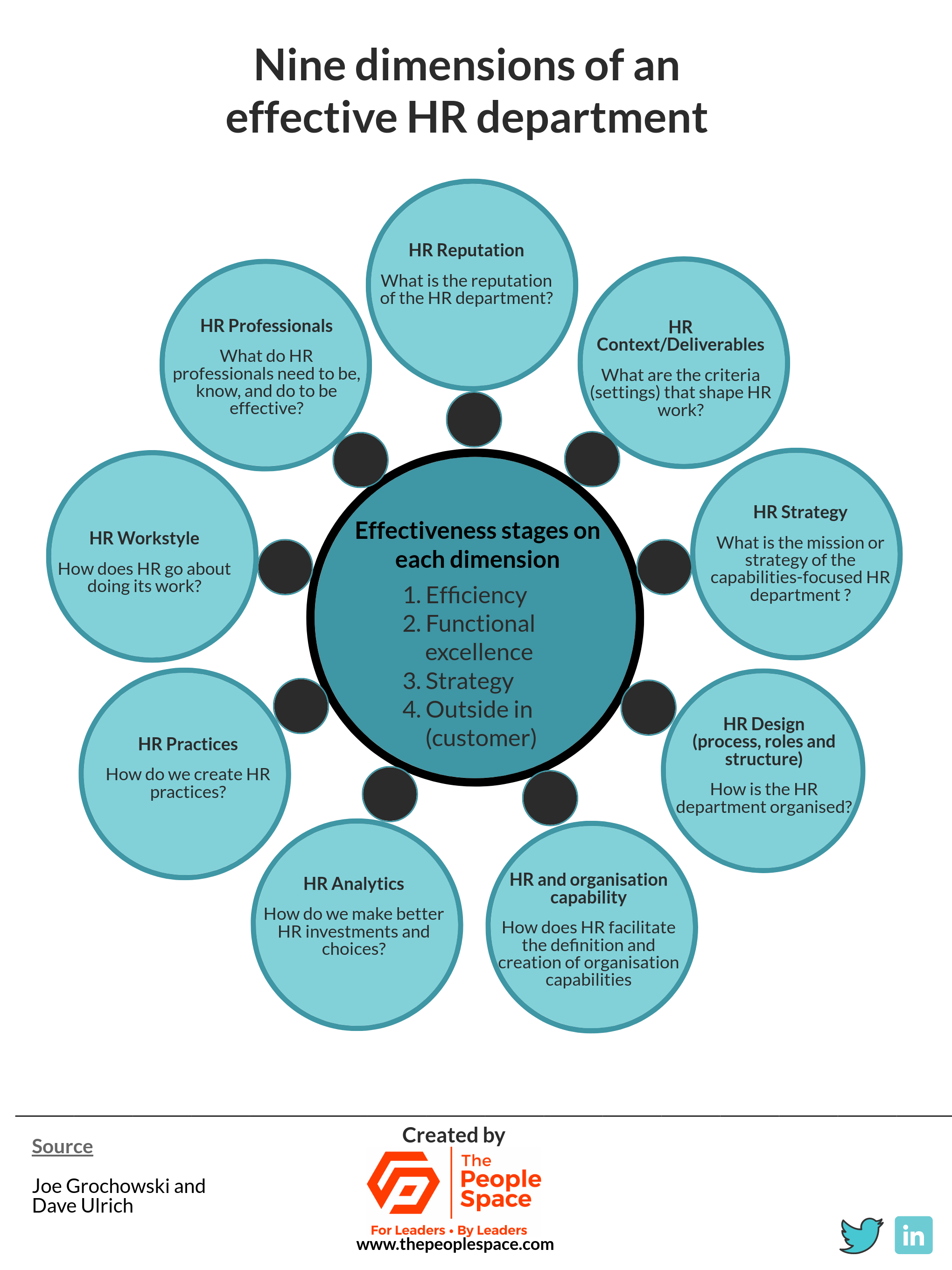 Nine dimensions of an effective HR department

Effectiveness stages on each dimension
1. Efficiency
2. Functional excellence
3. Strategy
4. Outside in (customer)

HR Reputation
What is the reputation of the HR department?

HR Context/Deliverables
What are the criteria (settings) that shape HR work?

HR Strategy
What is the mission or strategy of the capabilities-focused HR department ?

HR Design (process, roles and structure)
How is the HR department organised?

HR and organisation capability
How does HR facilitate the definition and creation of organisation capabilities

HR Analytics
How do we make better HR investments and choices?

HR Practices
How do we create HR practices?

HR Workstyle
How does HR go about doing its work?

HR Professionals
What do HR professionals need to be, know, and do to be effective?

Source

Joe Grochowski and Dave Ulrich

Created by
The People Space
For Leaders • By Leaders
www.thepeoplespace.com

in