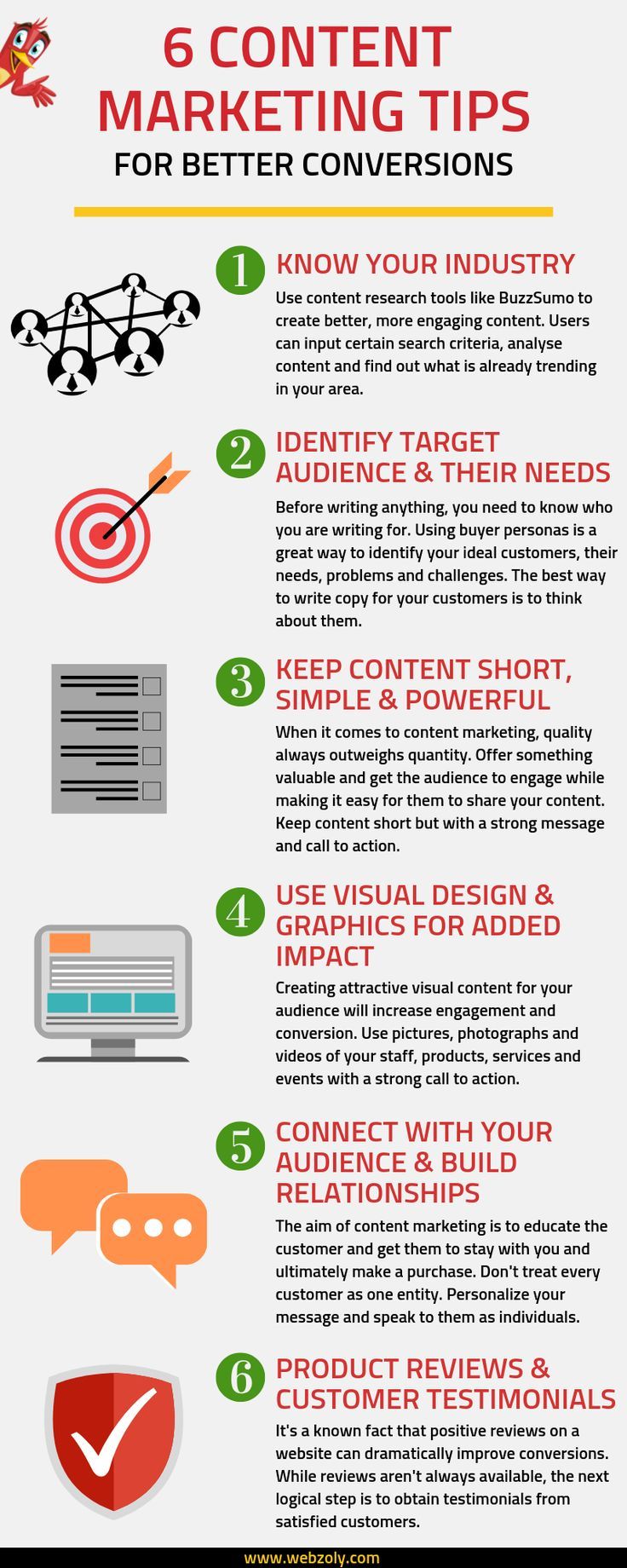 6 CONTENT MARKETING TIPS

FOR BETTER CONVERSIONS

1 KNOW YOUR INDUSTRY

Use content research tools like BuzzSumo to create better, more engaging content. Users can input certain search criteria, analyse content and find out what is already trending in your area.

2 IDENTIFY TARGET AUDIENCE & THEIR NEEDS

Before writing anything, you need to know who you are writing for. Using buyer personas is a great way to identify your ideal customers, their needs, problems and challenges. The best way to write copy for your customers is to think about them.

3 KEEP CONTENT SHORT, SIMPLE & POWERFUL

When it comes to content marketing, quality always outweighs quantity. Offer something valuable and get the audience to engage while making it easy for them to share your content. Keep content short but with a strong message and call to action.

4 USE VISUAL DESIGN & GRAPHICS FOR ADDED IMPACT

Creating attractive visual content for your audience will increase engagement and conversion. Use pictures, photographs and videos of your staff, products, services and events with a strong call to action.

5 CONNECT WITH YOUR AUDIENCE & BUILD RELATIONSHIPS

The aim of content marketing is to educate the customer and get them to stay with you and ultimately make a purchase. Don't treat every customer as one entity. Personalize your message and speak to them as individuals.

6 PRODUCT REVIEWS & CUSTOMER TESTIMONIALS

It's a known fact that positive reviews on a website can dramatically improve conversions. While reviews aren't always available, the next logical step is to obtain testimonials from satisfied customers.

www.webzoly.com