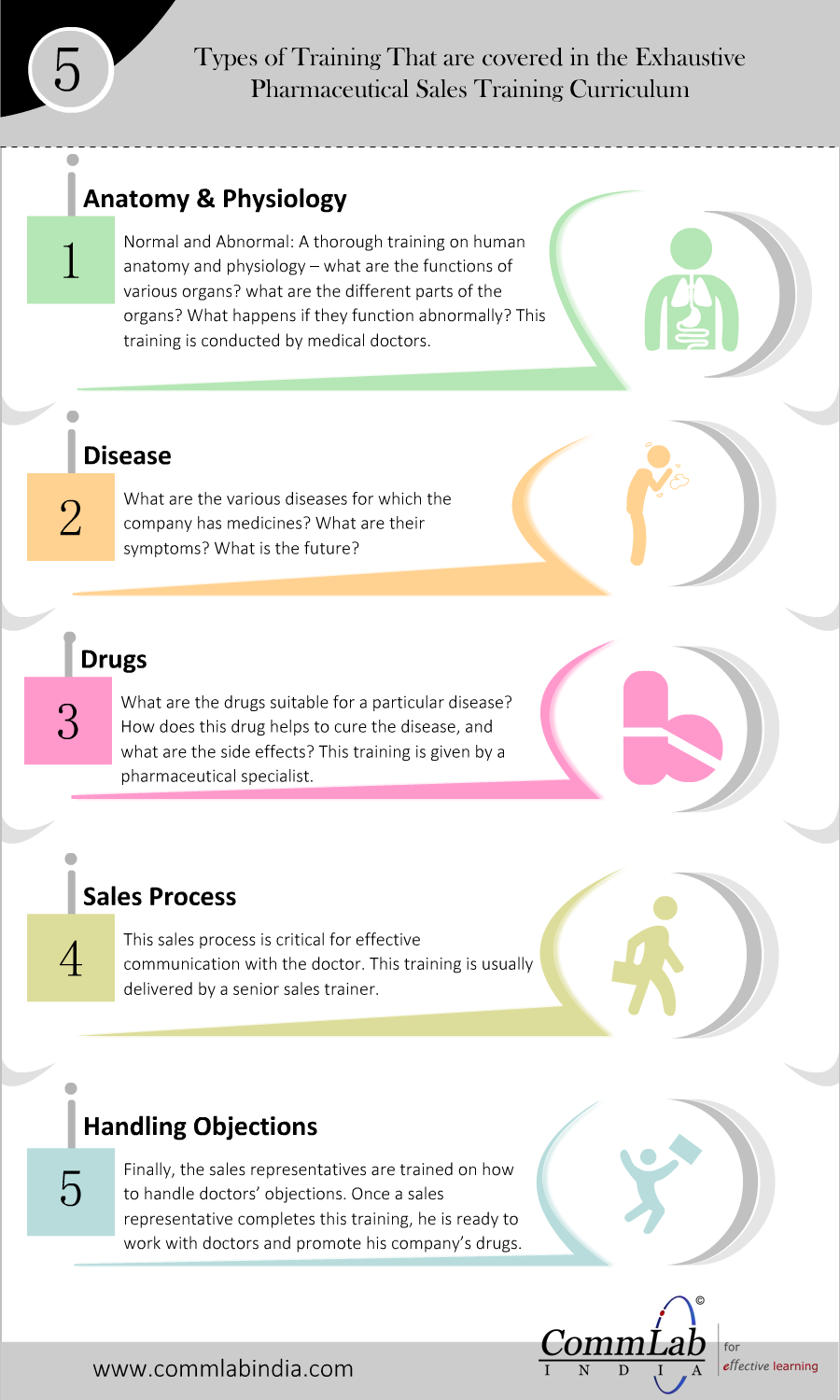 5

Types of Training That are covered in the Exhaustive Pharmaceutical Sales Training Curriculum

Anatomy & Physiology

1

Normal and Abnormal: A thorough training on human anatomy and physiology – what are the functions of various organs? what are the different parts of the organs? What happens if they function abnormally? This training is conducted by medical doctors.

Disease

2

What are the various diseases for which the company has medicines? What are their symptoms? What is the future?

Drugs

3

What are the drugs suitable for a particular disease? How does this drug helps to cure the disease, and what are the side effects? This training is given by a pharmaceutical specialist.

Sales Process

4

This sales process is critical for effective communication with the doctor. This training is usually delivered by a senior sales trainer.

Handling Objections

5

Finally, the sales representatives are trained on how to handle doctors' objections. Once a sales representative completes this training, he is ready to work with doctors and promote his company's drugs.

www.commlabindia.com

CommLab INDIA ©

for effective learning