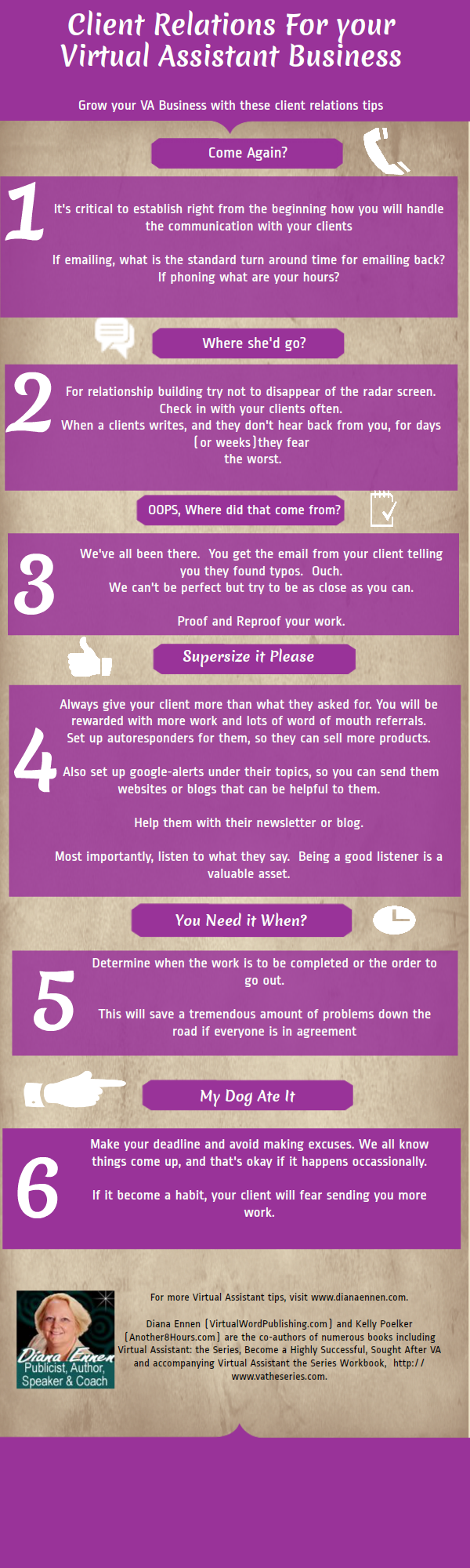 Client Relations For your Virtual Assistant Business

Grow your VA Business with these client relations tips

Come Again?

1

It's critical to establish right from the beginning how you will handle the communication with your clients

If emailing, what is the standard turn around time for emailing back? If phoning what are your hours?

Where she'd go?

2

For relationship building try not to disappear of the radar screen. Check in with your clients often. When a clients writes, and they don't hear back from you, for days (or weeks)they fear the worst.

OOPS, Where did that come from?

3

We've all been there. You get the email from your client telling you they found typos. Ouch. We can't be perfect but try to be as close as you can.

Proof and Reproof your work.

Supersize it Please

4

Always give your client more than what they asked for. You will be rewarded with more work and lots of word of mouth referrals. Set up autoresponders for them, so they can sell more products.

Also set up google-alerts under their topics, so you can send them websites or blogs that can be helpful to them.

Help them with their newsletter or blog.

Most importantly, listen to what they say. Being a good listener is a valuable asset.

You Need it When?

5

Determine when the work is to be completed or the order to go out.

This will save a tremendous amount of problems down the road if everyone is in agreement

My Dog Ate It

6

Make your deadline and avoid making excuses. We all know things come up, and that's okay if it happens occassionally.

If it become a habit, your client will fear sending you more work.

Diana Ennen
Publicist, Author, Speaker & Coach

For more Virtual Assistant tips, visit www.dianaennen.com.

Diana Ennen (VirtualWordPublishing.com) and Kelly Poelker (Another8Hours.com) are the co-authors of numerous books including Virtual Assistant: the Series, Become a Highly Successful, Sought After VA and accompanying Virtual Assistant the Series Workbook, http://www.vatheseries.com.